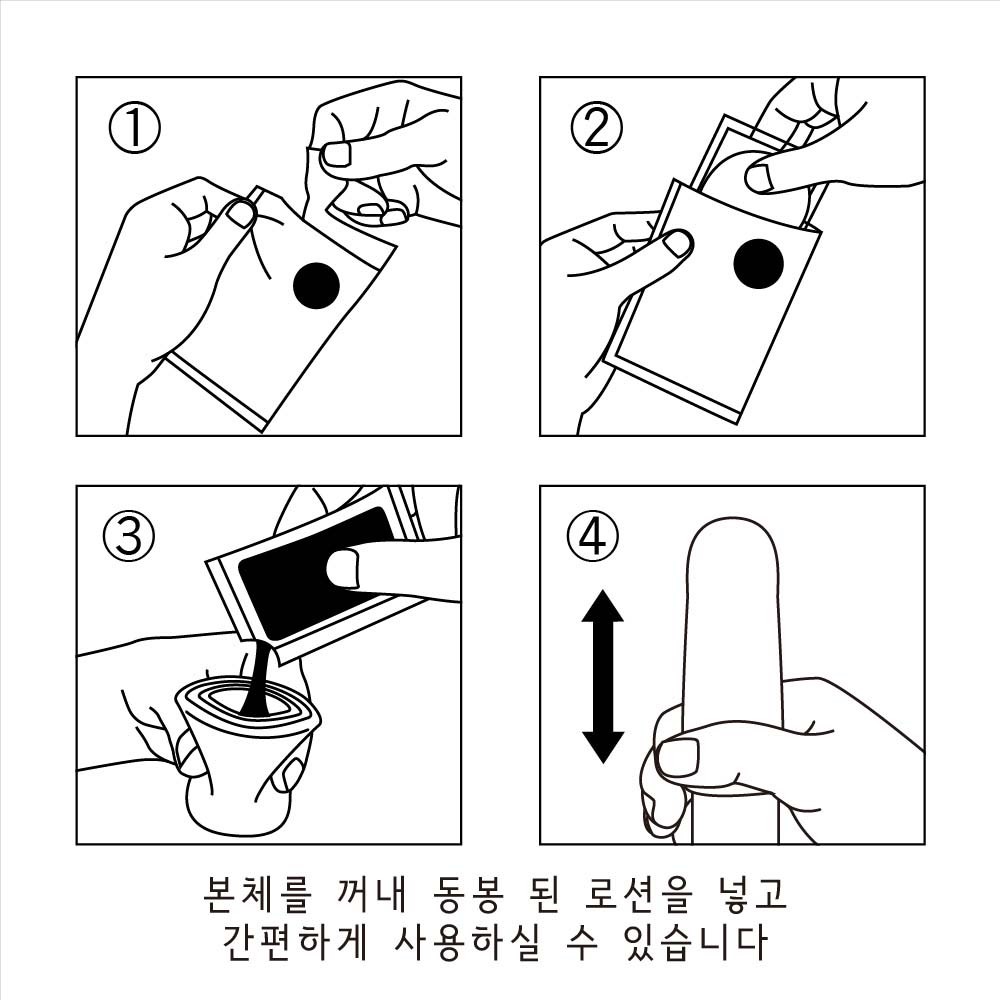 ①

②

③

④

본체를 꺼내 동봉 된 로션을 넣고
간편하게 사용하실 수 있습니다