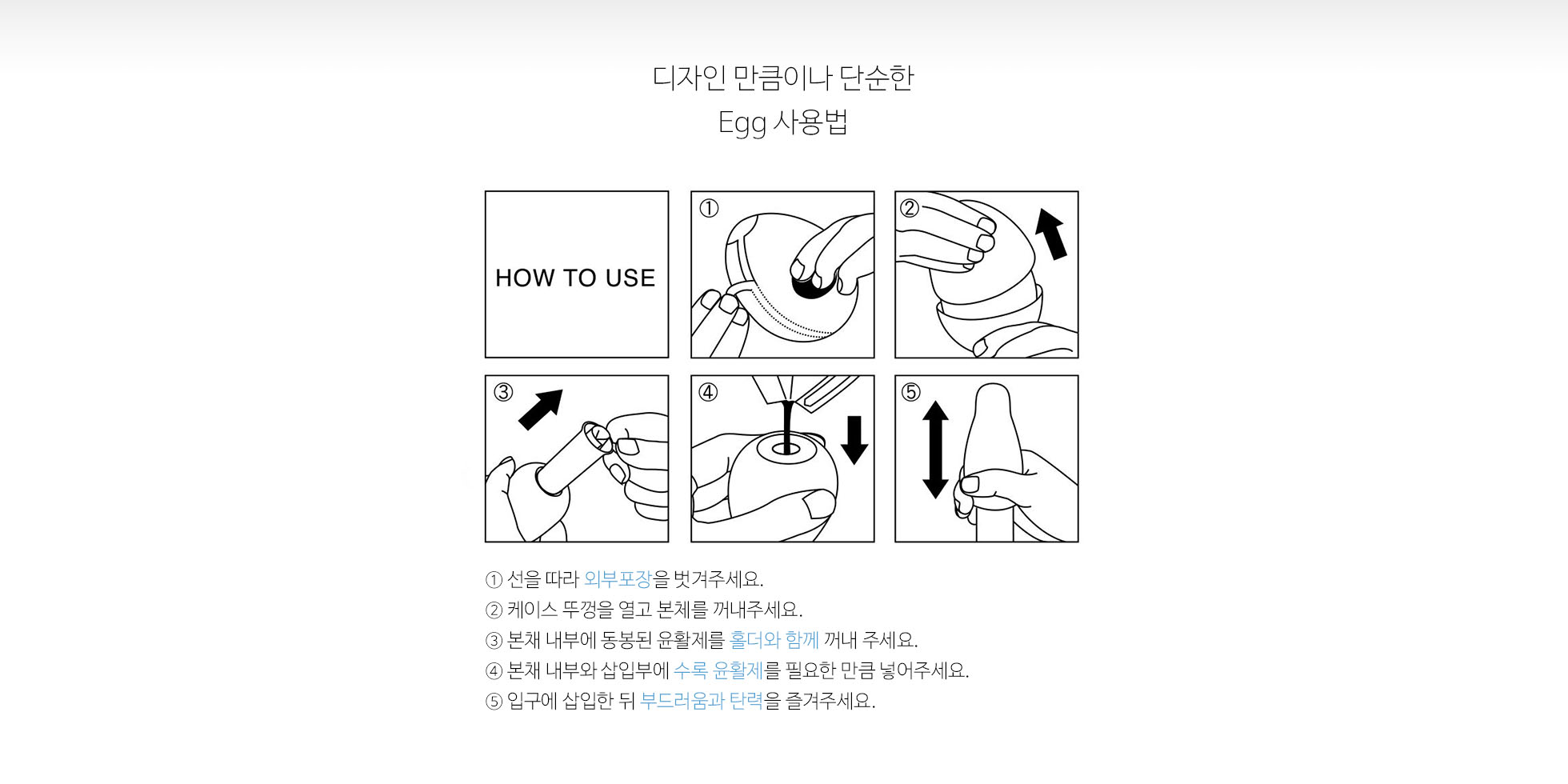 디자인 만큼이나 단순한
Egg 사용법

HOW TO USE

①

②

③

④

⑤

① 선을 따라 외부포장을 벗겨주세요.
② 케이스 뚜껑을 열고 본체를 꺼내주세요.
③ 본채 내부에 동봉된 윤활제를 홀더와 함께 꺼내 주세요.
④ 본채 내부와 삽입부에 수록 윤활제를 필요한 만큼 넣어주세요.
⑤ 입구에 삽입한 뒤 부드러움과 탄력을 즐겨주세요.