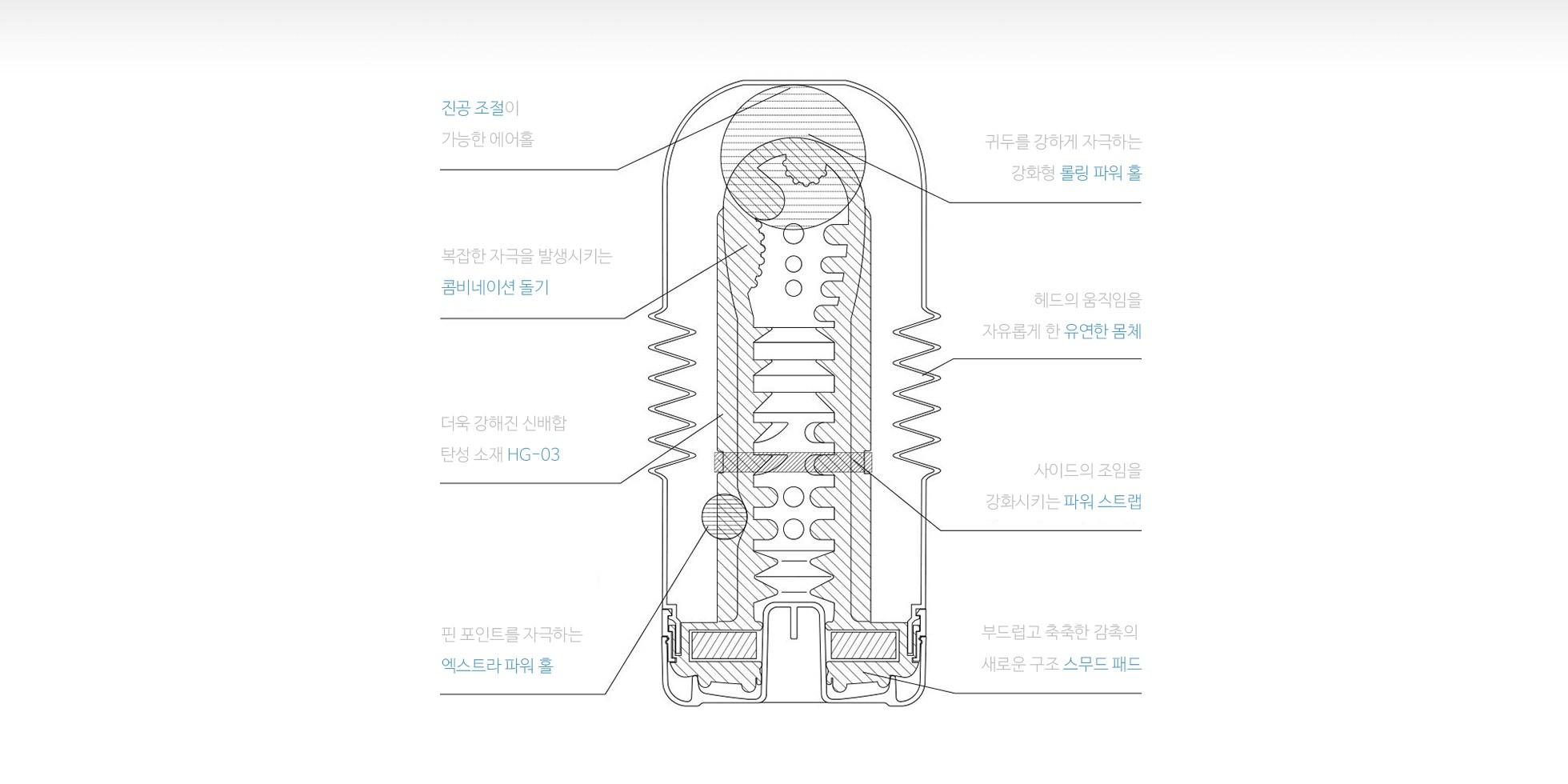 진공 조절이
가능한 에어홀

복잡한 자극을 발생시키는
콤비네이션 돌기

더욱 강해진 신배합
탄성 소재 HG-03

핀 포인트를 자극하는
엑스트라 파워 홀

귀두를 강하게 자극하는
강화형 롤링 파워 홀

헤드의 움직임을
자유롭게 한 유연한 몸체

사이드의 조임을
강화시키는 파워 스트랩

부드럽고 촉촉한 감촉의
새로운 구조 스무드 패드