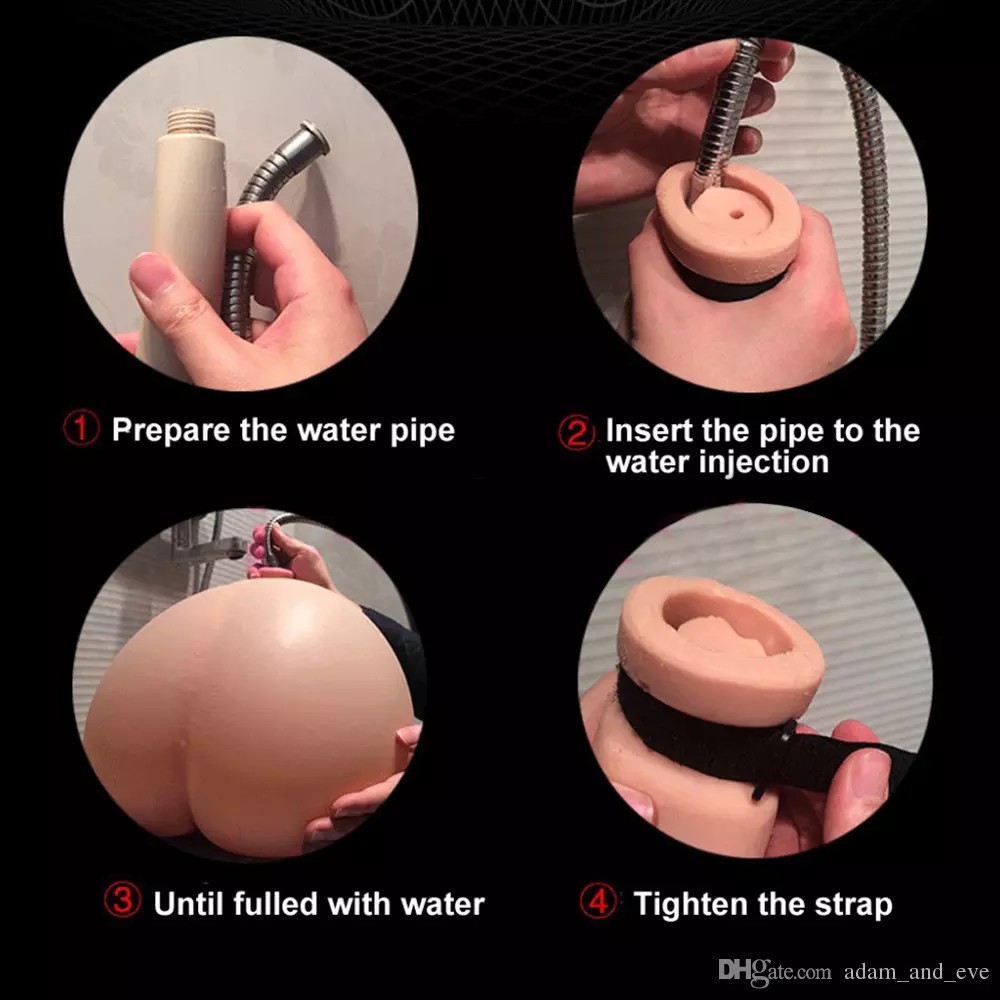 ① Prepare the water pipe

② Insert the pipe to the water injection

③ Until fulled with water

④ Tighten the strap

DHgate.com adam_and_eve