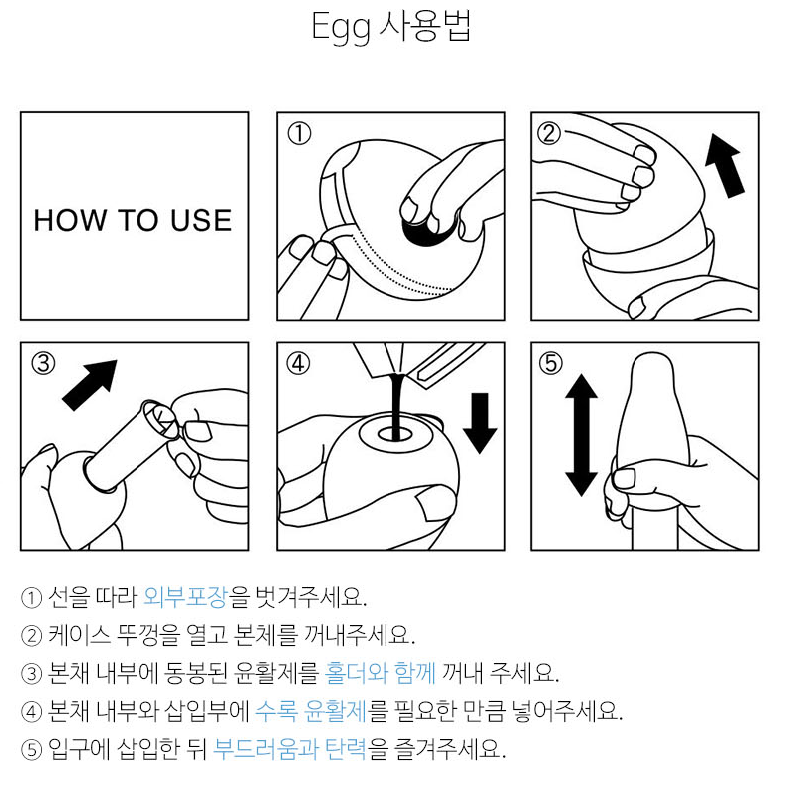 Egg 사용법

HOW TO USE

①

②

③

④

⑤

① 선을 따라 외부포장을 벗겨주세요.
② 케이스 뚜껑을 열고 본체를 꺼내주세요.
③ 본채 내부에 동봉된 윤활제를 홀더와 함께 꺼내 주세요.
④ 본채 내부와 삽입부에 수록 윤활제를 필요한 만큼 넣어주세요.
⑤ 입구에 삽입한 뒤 부드러움과 탄력을 즐겨주세요.